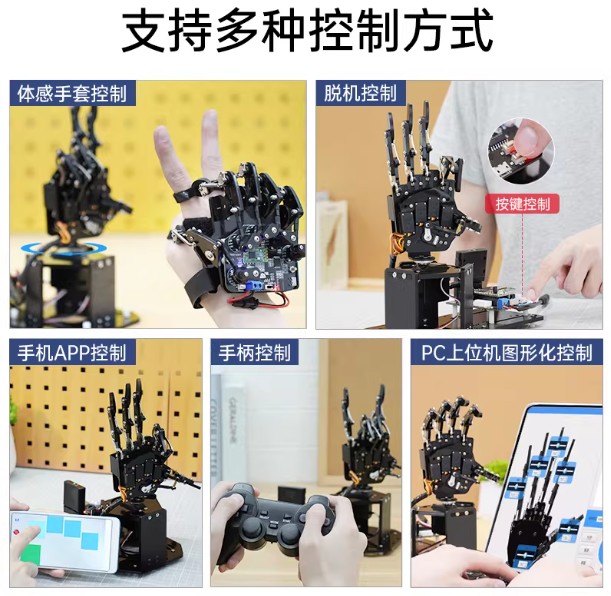 支持多种控制方式

体感手套控制

脱机控制

按键控制

手机APP控制

手柄控制

PC上位机图形化控制