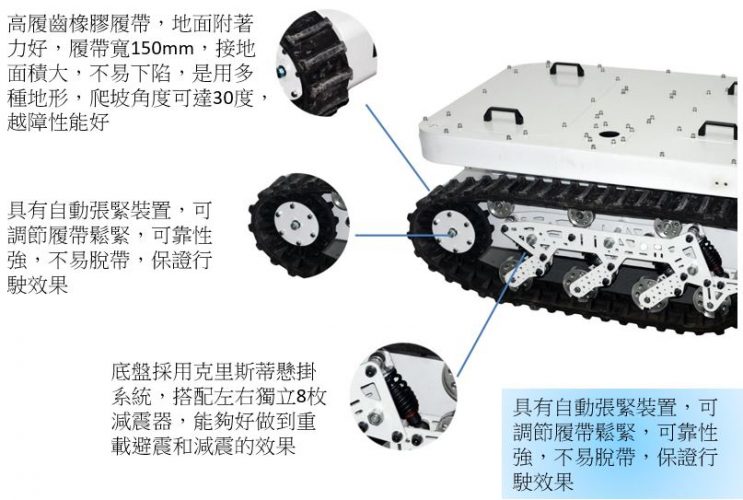 高履齒橡膠履帶，地面附著力好，履帶寬150mm，接地面積大，不易下陷，是用多種地形，爬坡角度可達30度，越障性能好

具有自動張緊裝置，可調節履帶鬆緊，可靠性強，不易脫帶，保證行駛效果

底盤採用克里斯蒂懸掛系統，搭配左右獨立8枚減震器，能夠好做到重載避震和減震的效果

具有自動張緊裝置，可調節履帶鬆緊，可靠性強，不易脫帶，保證行駛效果